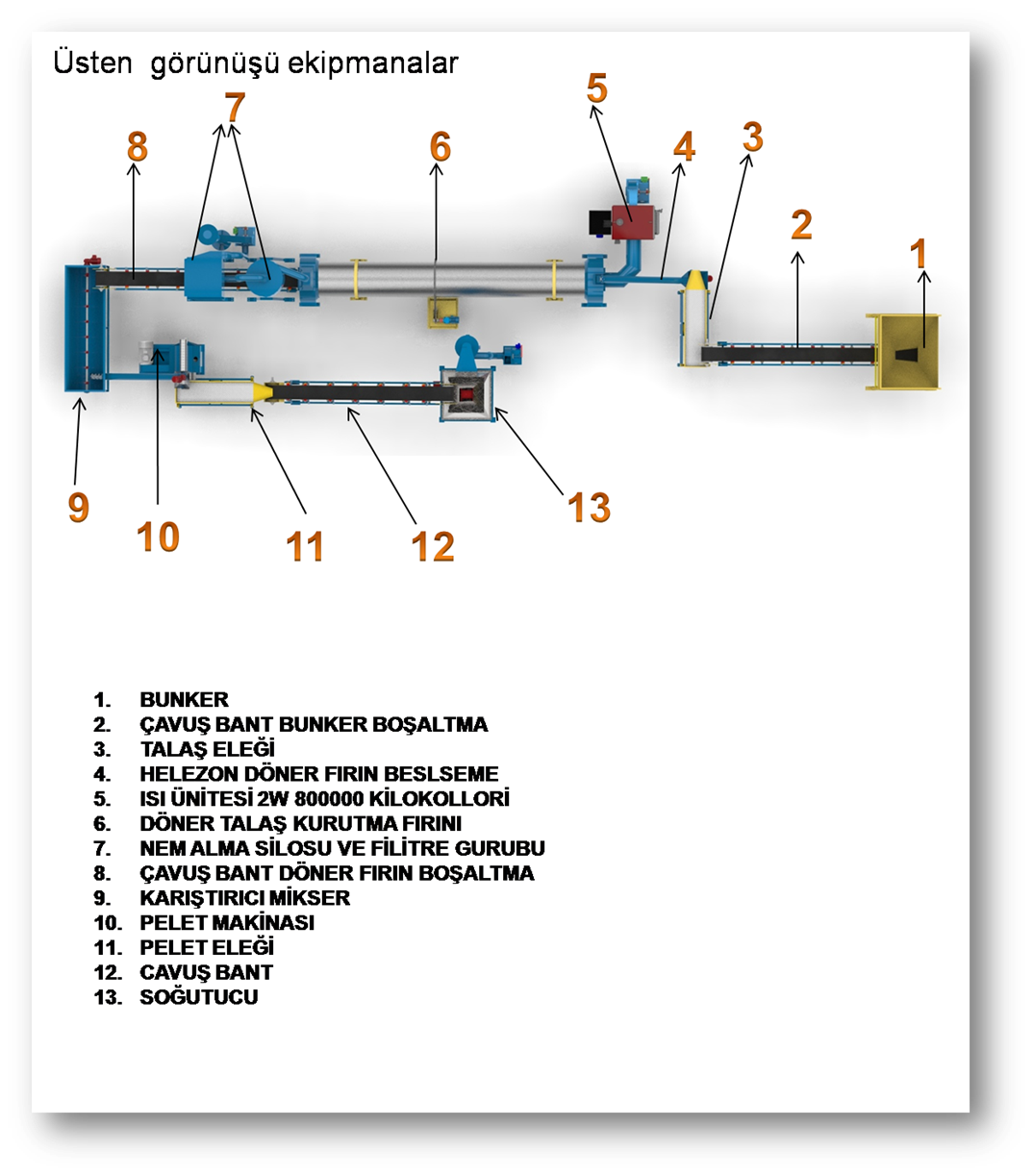 Üsten görünüşü ekipmanalar

7

5

8

6

4

3

2

1

9

10

11

12

13

1. BUNKER
2. ÇAVUŞ BANT BUNKER BOŞALTMA
3. TALAŞ ELEĞİ
4. HELEZON DÖNER FIRIN BESLSEME
5. ISI ÜNİTESİ 2W 800000 KİLOKOLLORİ
6. DÖNER TALAŞ KURUTMA FIRINI
7. NEM ALMA SİLOSU VE FİLİTRE GURUBU
8. ÇAVUŞ BANT DÖNER FIRIN BOŞALTMA
9. KARIŞTIRICI MİKSER
10. PELET MAKİNASI
11. PELET ELEĞİ
12. CAVUŞ BANT
13. SOĞUTUCU